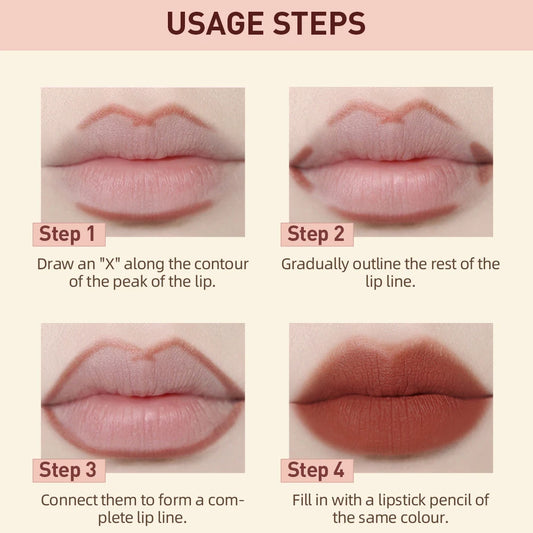 USAGE STEPS

Step 1

Draw an "X" along the contour of the peak of the lip.

Step 2

Gradually outline the rest of the lip line.

Step 3

Connect them to form a complete lip line.

Step 4

Fill in with a lipstick pencil of the same colour.